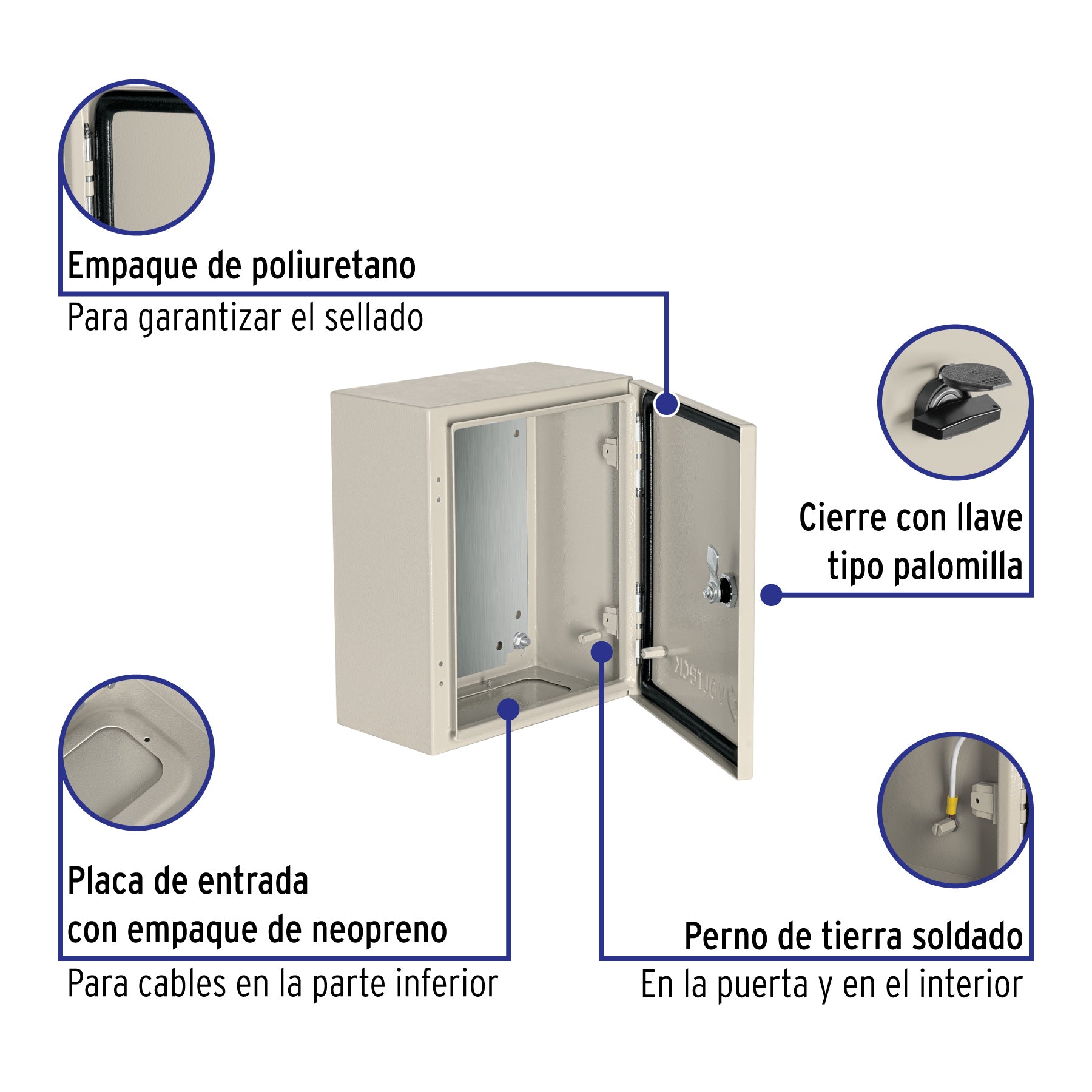 Empaque de poliuretano
Para garantizar el sellado

Cierre con llave
tipo palomilla

VOLTECK

Placa de entrada
con empaque de neopreno
Para cables en la parte inferior

Perno de tierra soldado
En la puerta y en el interior